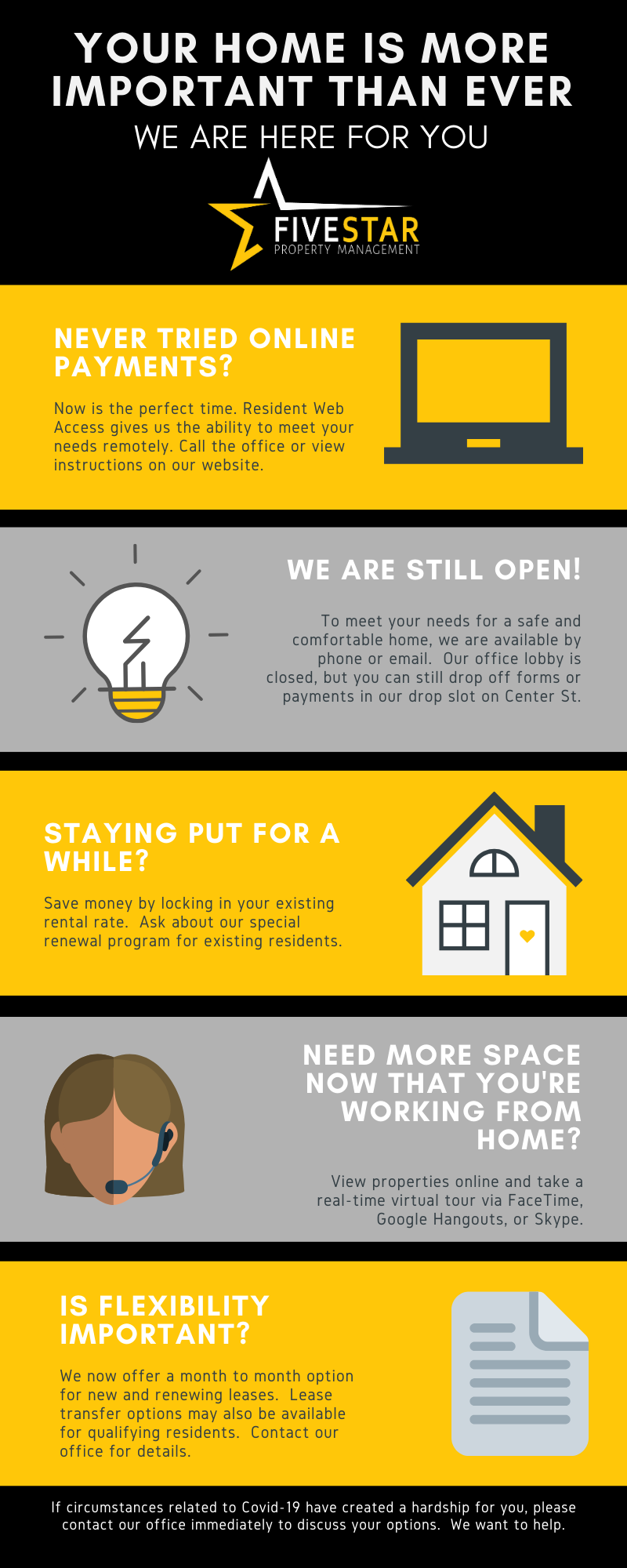 YOUR HOME IS MORE IMPORTANT THAN EVER

WE ARE HERE FOR YOU

FIVESTAR
PROPERTY MANAGEMENT

NEVER TRIED ONLINE PAYMENTS?

Now is the perfect time. Resident Web Access gives us the ability to meet your needs remotely. Call the office or view instructions on our website.

WE ARE STILL OPEN!

To meet your needs for a safe and comfortable home, we are available by phone or email. Our office lobby is closed, but you can still drop off forms or payments in our drop slot on Center St.

STAYING PUT FOR A WHILE?

Save money by locking in your existing rental rate. Ask about our special renewal program for existing residents.

NEED MORE SPACE NOW THAT YOU'RE WORKING FROM HOME?

View properties online and take a real-time virtual tour via FaceTime, Google Hangouts, or Skype.

IS FLEXIBILITY IMPORTANT?

We now offer a month to month option for new and renewing leases. Lease transfer options may also be available for qualifying residents. Contact our office for details.

If circumstances related to Covid-19 have created a hardship for you, please contact our office immediately to discuss your options. We want to help.